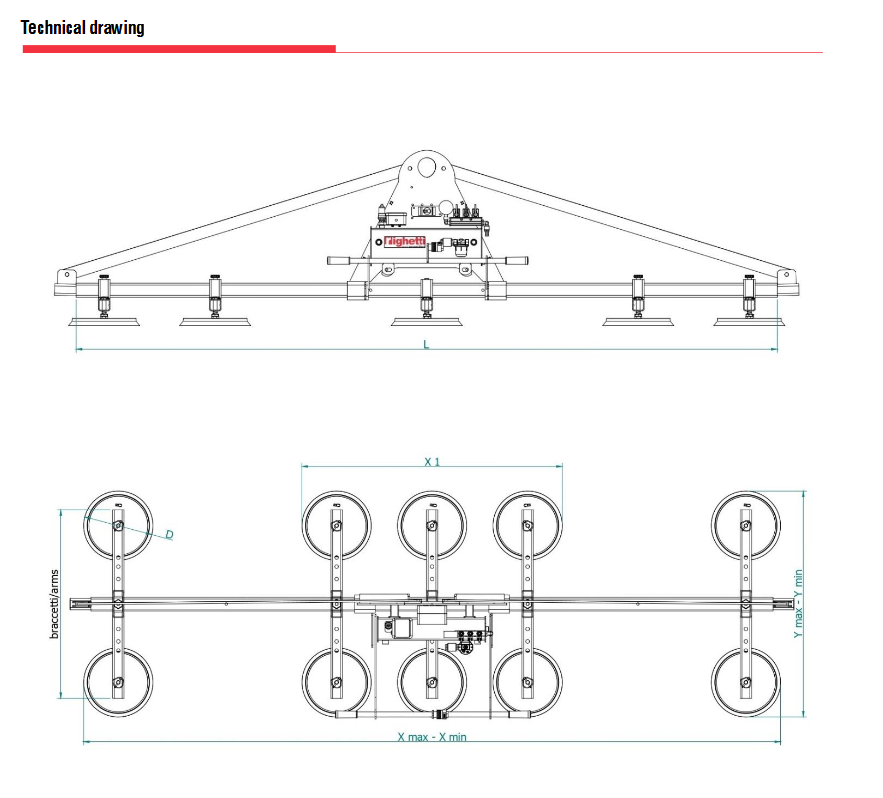 Technical drawing

righetti

L

X 1

D

braccetti/arms

Y max - Y min

X max - X min